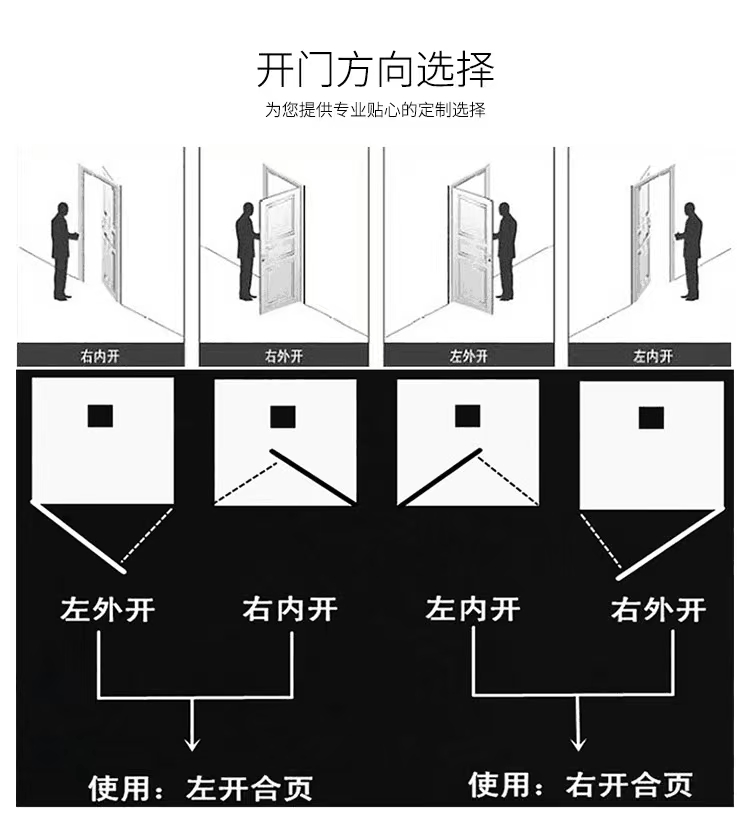 开门方向选择

为您提供专业贴心的定制选择

右内开

右外开

左外开

左内开

左外开

右内开

左内开

右外开

使用：左开合页

使用：右开合页